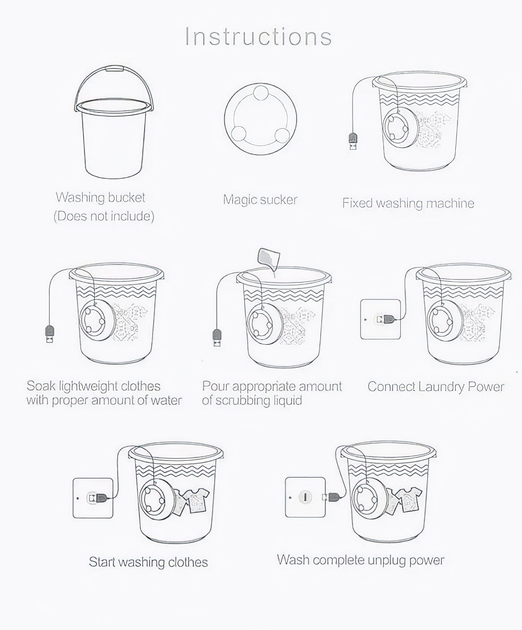 Instructions

Washing bucket
(Does not include)

Magic sucker

Fixed washing machine

Soak lightweight clothes with proper amount of water

Pour appropriate amount of scrubbing liquid

Connect Laundry Power

Start washing clothes

Wash complete unplug power