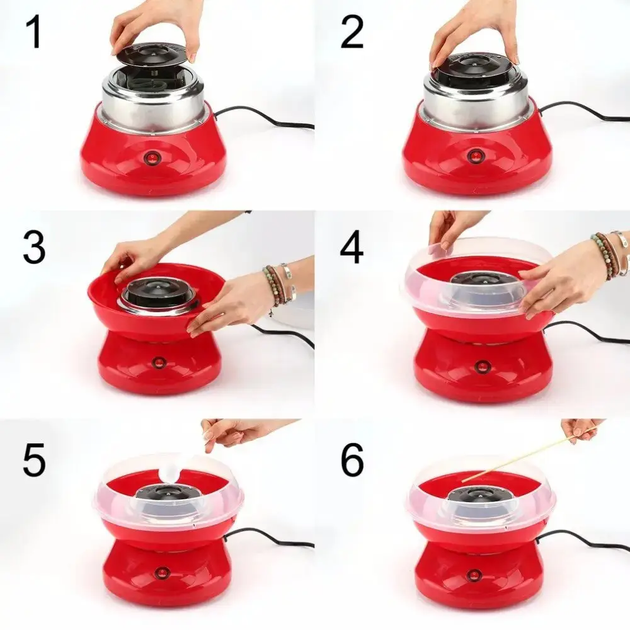 1

2

3

4

5

6