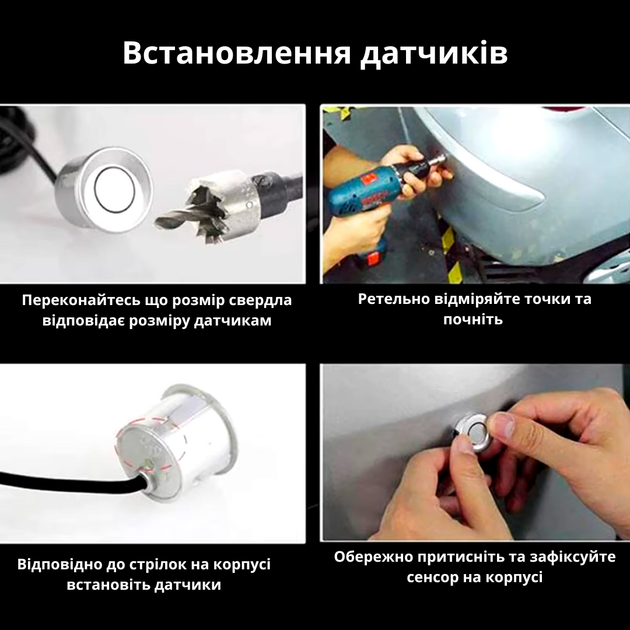 Встановлення датчиків

Переконайтесь що розмір свердла відповідає розміру датчикам

Ретельно відміряйте точки та почніть

Відповідно до стрілок на корпусі встановіть датчики

Обережно притисніть та зафіксуйте сенсор на корпусі