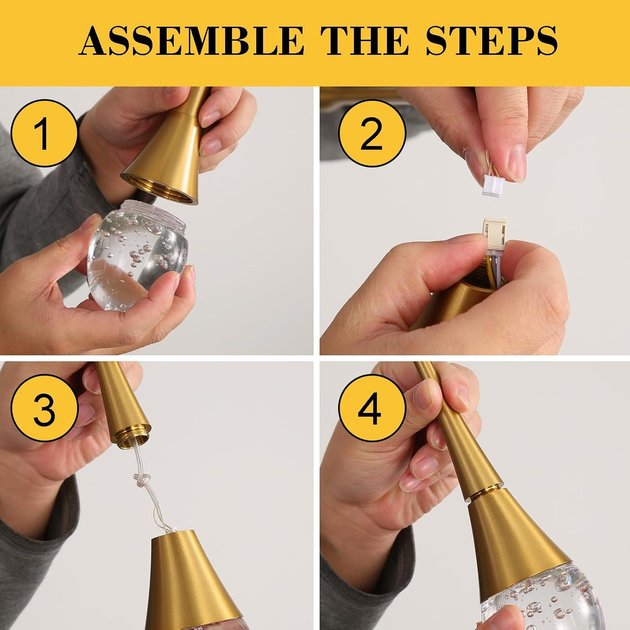 ASSEMBLE THE STEPS

1

2

3

4