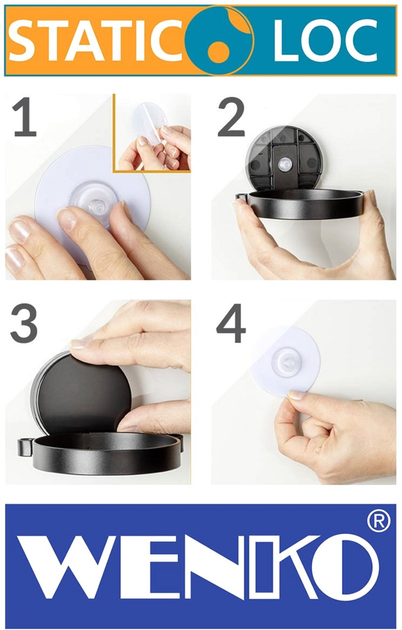 STATIC LOC

1

2

3

4

WENKO®