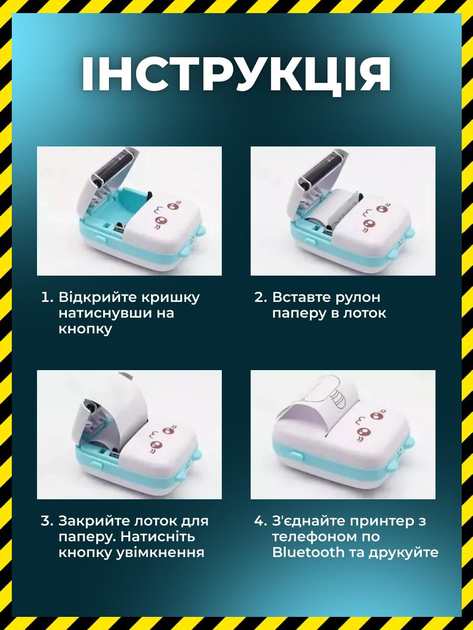 ІНСТРУКЦІЯ

1. Відкрийте кришку натиснувши на кнопку

2. Вставте рулон паперу в лоток

3. Закрийте лоток для паперу. Натисніть кнопку увімкнення

4. З'єднайте принтер з телефоном по Bluetooth та друкуйте