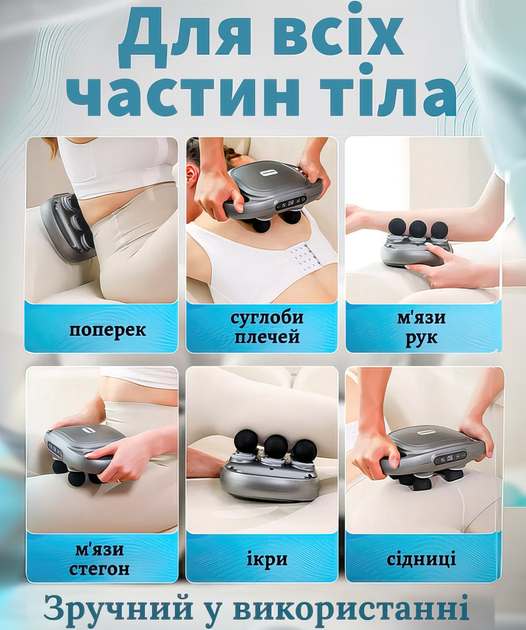 Для всіх частин тіла

поперек

суглоби плечей

м'язи рук

м'язи стегон

ікри

сідниці

Зручний у використанні