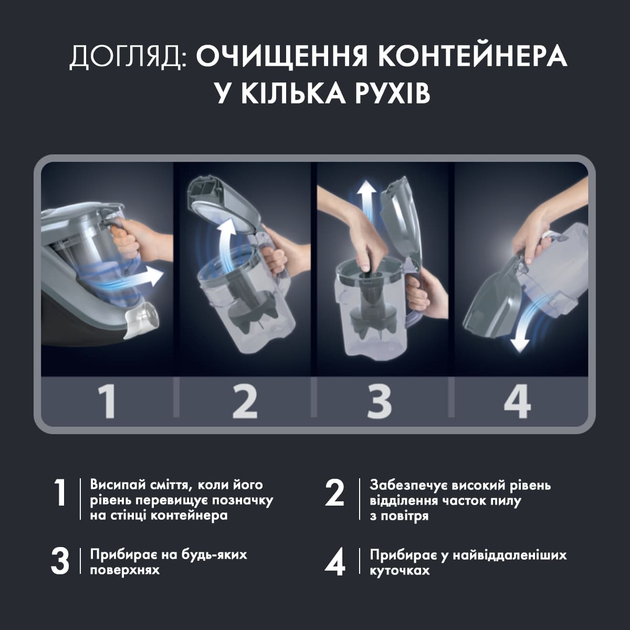 ДОГЛЯД: ОЧИЩЕННЯ КОНТЕЙНЕРА У КІЛЬКА РУХІВ

1 2 3 4

1 Висипай сміття, коли його рівень перевищує позначку на стінці контейнера

2 Забезпечує високий рівень відділення часток пилу з повітря

3 Прибирає на будь-яких поверхнях

4 Прибирає у найвіддаленіших куточках