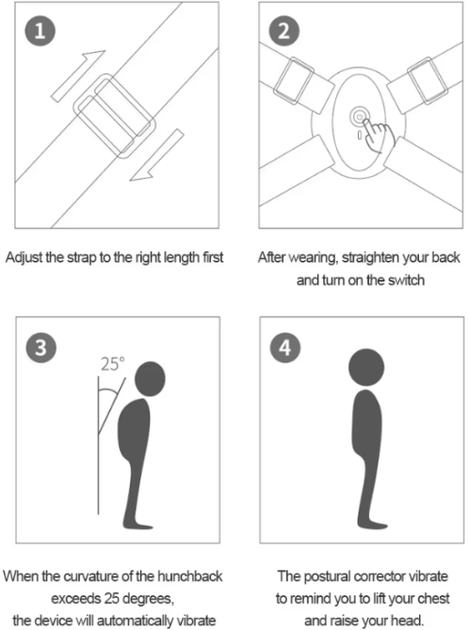 1

Adjust the strap to the right length first

2

After wearing, straighten your back and turn on the switch

3

25°

When the curvature of the hunchback exceeds 25 degrees, the device will automatically vibrate

4

The postural corrector vibrate to remind you to lift your chest and raise your head.