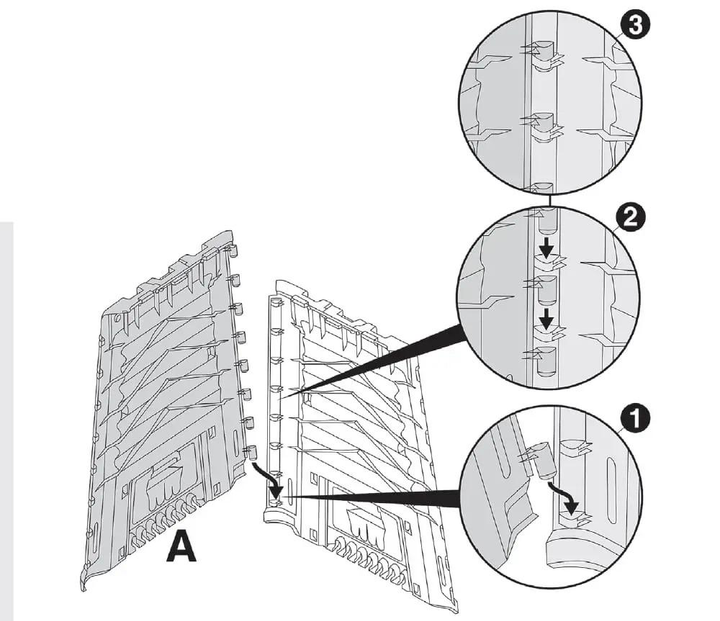 3
2
1
A