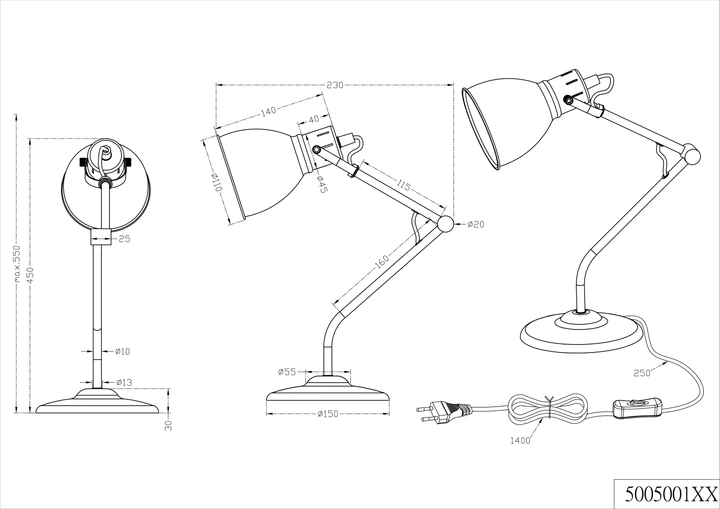 max.550
450
25
ø10
ø13
30
230
140
40
ø110
ø45
115
ø20
160
ø55
ø150
250
1400
5005001XX