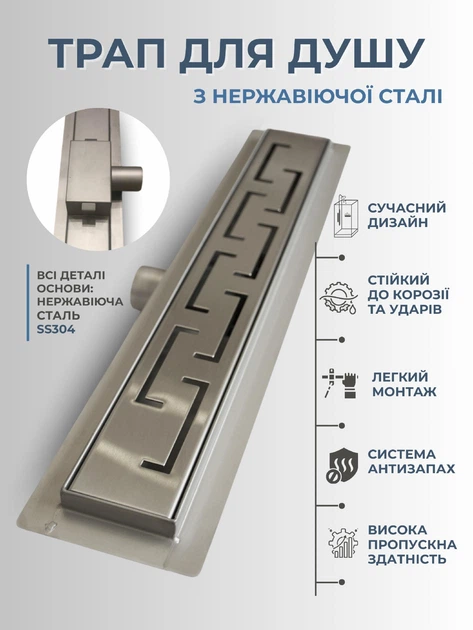 ТРАП ДЛЯ ДУШУ

З НЕРЖАВІЮЧОЇ СТАЛІ

ВСІ ДЕТАЛІ ОСНОВИ: НЕРЖАВІЮЧА СТАЛЬ SS304

СУЧАСНИЙ ДИЗАЙН

СТІЙКИЙ ДО КОРОЗІЇ ТА УДАРІВ

ЛЕГКИЙ МОНТАЖ

СИСТЕМА АНТИЗАПАХ

ВИСОКА ПРОПУСКНА ЗДАТНІСТЬ