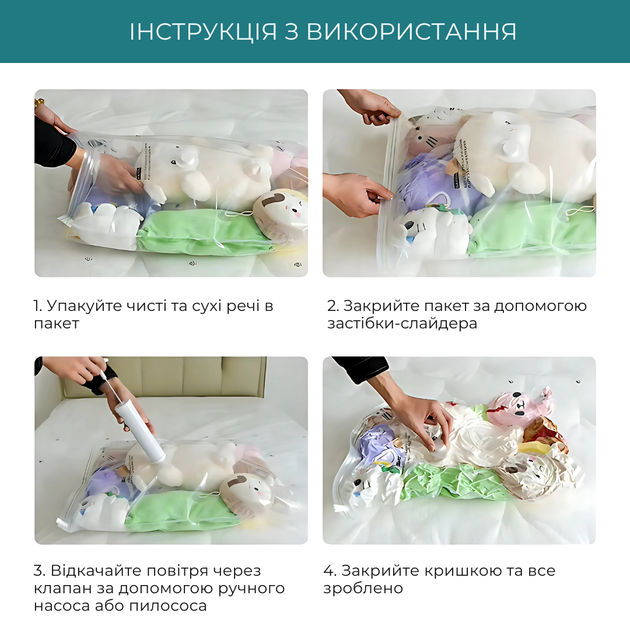 ІНСТРУКЦІЯ З ВИКОРИСТАННЯ

1. Упакуйте чисті та сухі речі в пакет

2. Закрийте пакет за допомогою застібки-слайдера

3. Відкачайте повітря через клапан за допомогою ручного насоса або пилососа

4. Закрийте кришкою та все зроблено