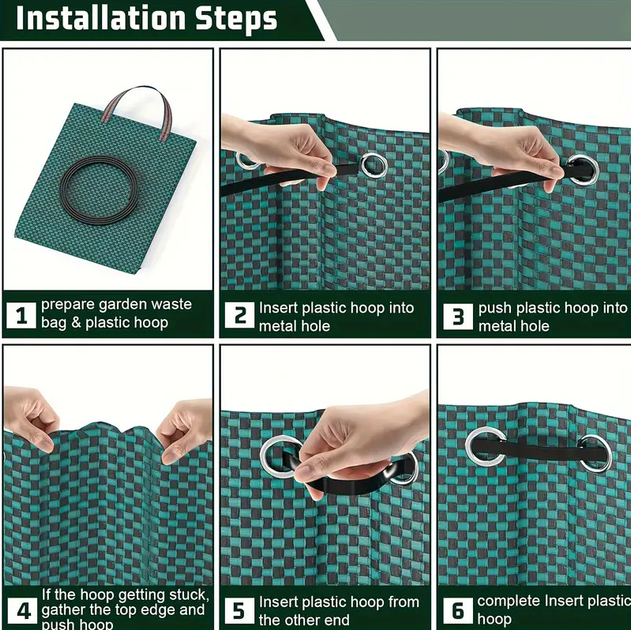 Installation Steps

1 prepare garden waste bag & plastic hoop

2 Insert plastic hoop into metal hole

3 push plastic hoop into metal hole

4 If the hoop getting stuck, gather the top edge and push hoop

5 Insert plastic hoop from the other end

6 complete Insert plastic hoop