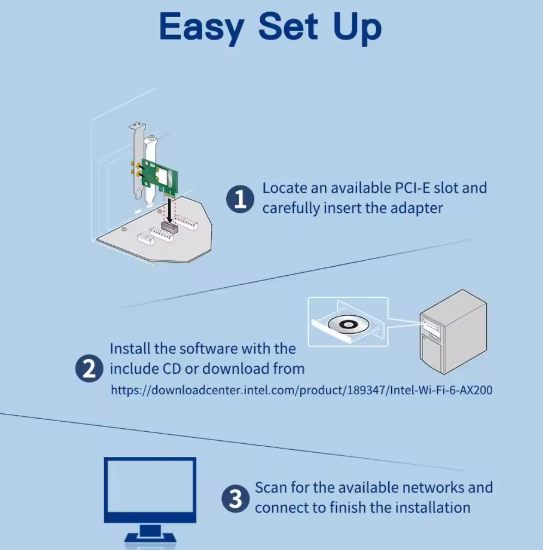 Easy Set Up

1 Locate an available PCI-E slot and carefully insert the adapter

2 Install the software with the include CD or download from
https://downloadcenter.intel.com/product/189347/Intel-Wi-Fi-6-AX200

3 Scan for the available networks and connect to finish the installation