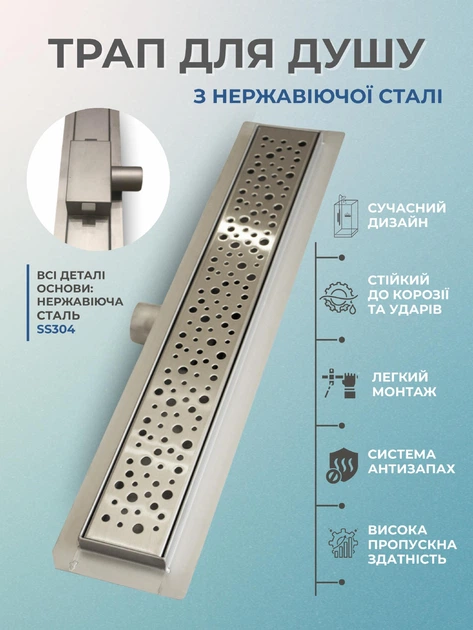 ТРАП ДЛЯ ДУШУ

З НЕРЖАВІЮЧОЇ СТАЛІ

ВСІ ДЕТАЛІ ОСНОВИ: НЕРЖАВІЮЧА СТАЛЬ SS304

СУЧАСНИЙ ДИЗАЙН

СТІЙКИЙ ДО КОРОЗІЇ ТА УДАРІВ

ЛЕГКИЙ МОНТАЖ

СИСТЕМА АНТИЗАПАХ

ВИСОКА ПРОПУСКНА ЗДАТНІСТЬ