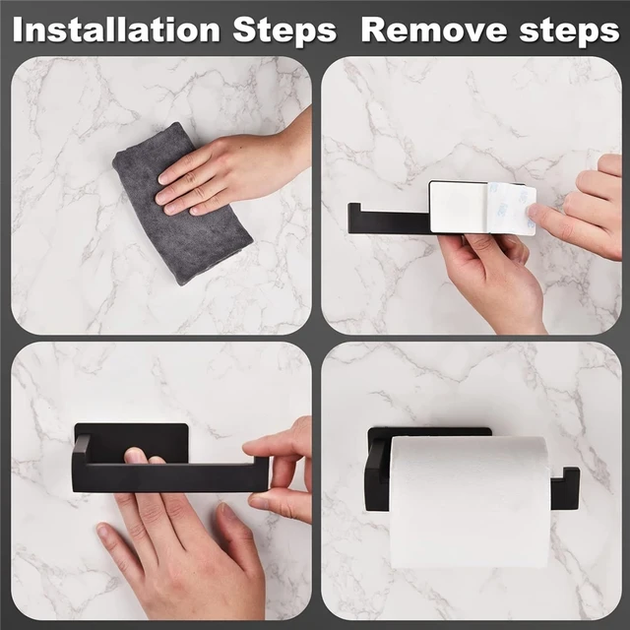 Installation Steps Remove steps