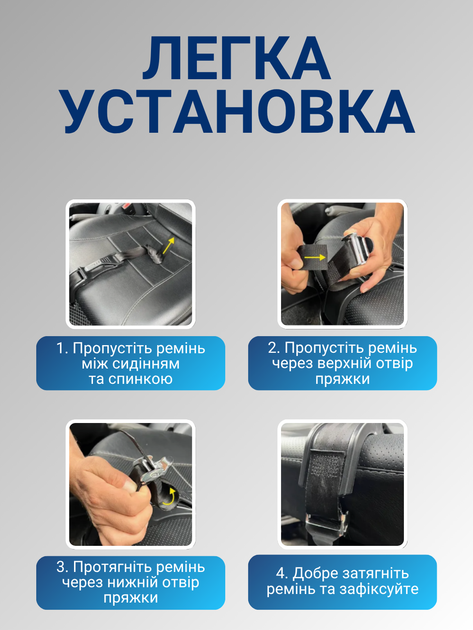 ЛЕГКА УСТАНОВКА

1. Пропустіть ремінь між сидінням та спинкою

2. Пропустіть ремінь через верхній отвір пряжки

3. Протягніть ремінь через нижній отвір пряжки

4. Добре затягніть ремінь та зафіксуйте