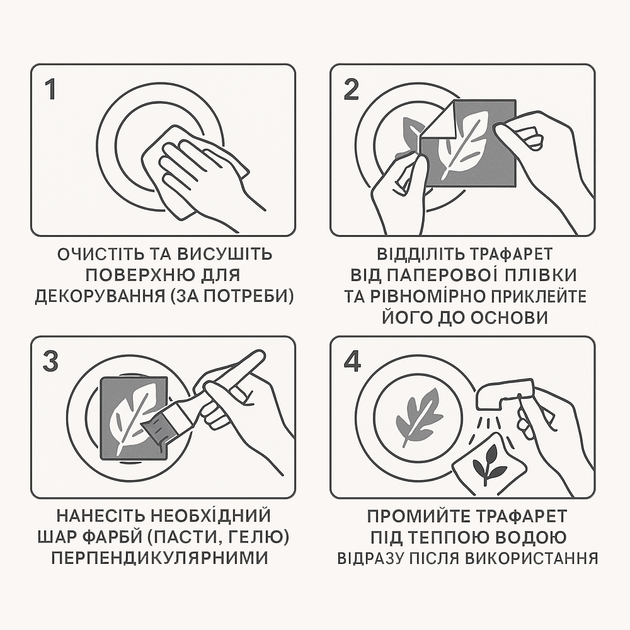 1

ОЧИСТІТЬ ТА ВИСУШІТЬ ПОВЕРХНЮ ДЛЯ ДЕКОРУВАННЯ (ЗА ПОТРЕБИ)

2

ВІДДІЛІТЬ ТРАФАРЕТ ВІД ПАПЕРОВОЇ ПЛІВКИ ТА РІВНОМІРНО ПРИКЛЕЙТЕ ЙОГО ДО ОСНОВИ

3

НАНЕСІТЬ НЕОБХІДНИЙ ШАР ФАРБЙ (ПАСТИ, ГЕЛЮ) ПЕРПЕНДИКУЛЯРНИМИ

4

ПРОМИЙТЕ ТРАФАРЕТ ПІД ТЕППОЮ ВОДОЮ ВІДРАЗУ ПІСЛЯ ВИКОРИСТАННЯ