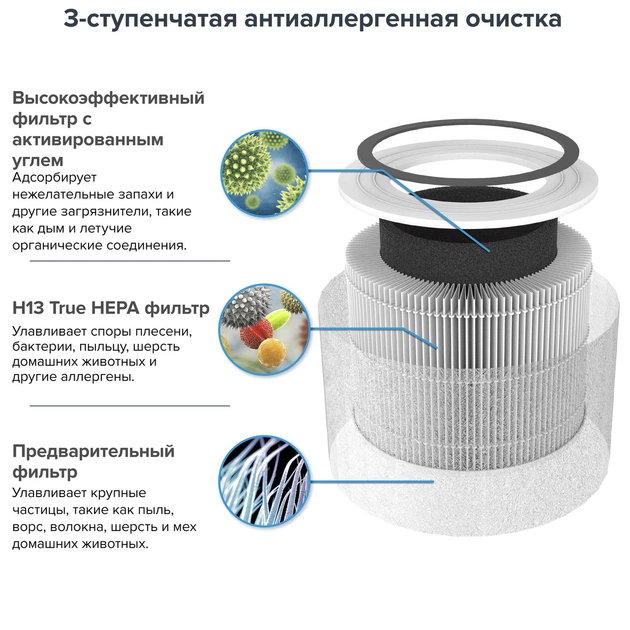 3-ступенчатая антиаллергенная очистка

Высокоэффективный фильтр с активированным углем
Адсорбирует нежелательные запахи и другие загрязнители, такие как дым и летучие органические соединения.

H13 True HEPA фильтр
Улавливает споры плесени, бактерии, пыльцу, шерсть домашних животных и другие аллергены.

Предварительный фильтр
Улавливает крупные частицы, такие как пыль, ворс, волокна, шерсть и мех домашних животных.