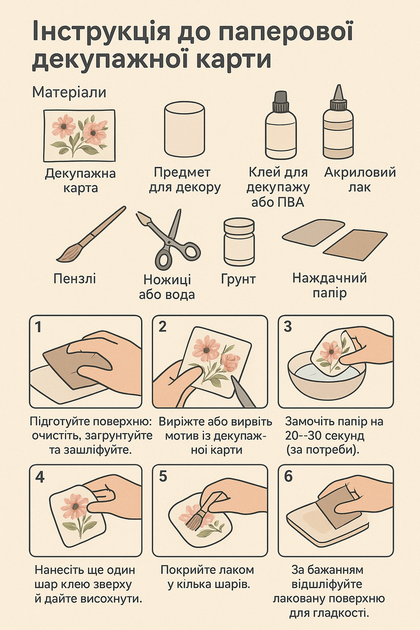 Інструкція до паперової декупажної карти

Матеріали

Декупажна карта

Предмет для декору

Клей для декупажу або ПВА

Акриловий лак

Пензлі

Ножиці або вода

Грунт

Наждачний папір

1

Підготуйте поверхню: очистіть, загрунтуйте та зашліфуйте.

2

Виріжте або вирвіть мотив із декупажної карти

3

Замочіть папір на 20--30 секунд (за потреби).

4

Нанесіть ще один шар клею зверху й дайте висохнути.

5

Покрийте лаком у кілька шарів.

6

За бажанням відшліфуйте лаковану поверхню для гладкості.