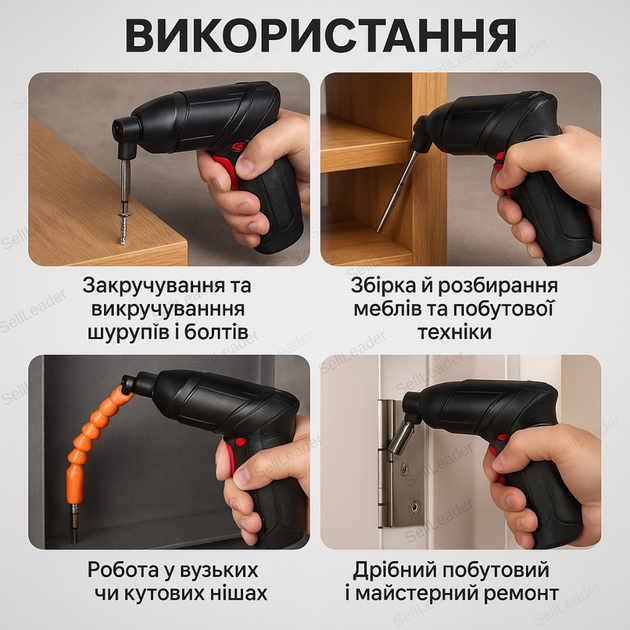 ВИКОРИСТАННЯ

Закручування та викручуванння шурупів і болтів

Збірка й розбирання меблів та побутової техніки

Робота у вузьких чи кутових нішах

Дрібний побутовий і майстерний ремонт

SellLeader