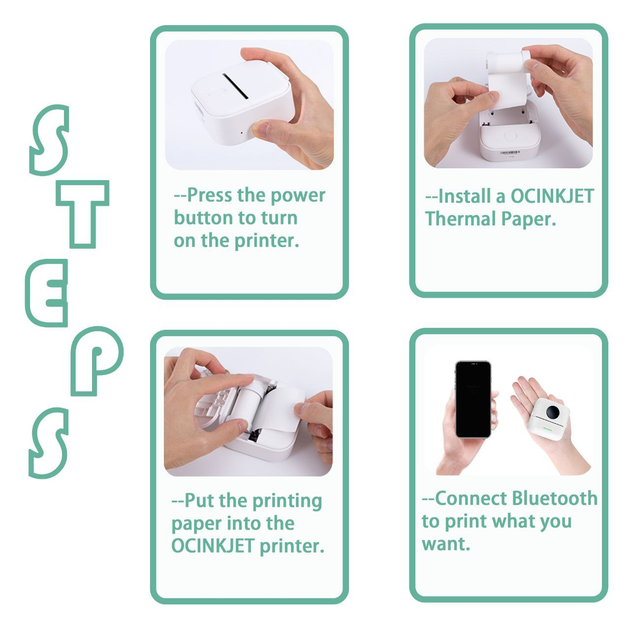 STEPS

--Press the power button to turn on the printer.

--Install a OCINKJET Thermal Paper.

--Put the printing paper into the OCINKJET printer.

--Connect Bluetooth to print what you want.