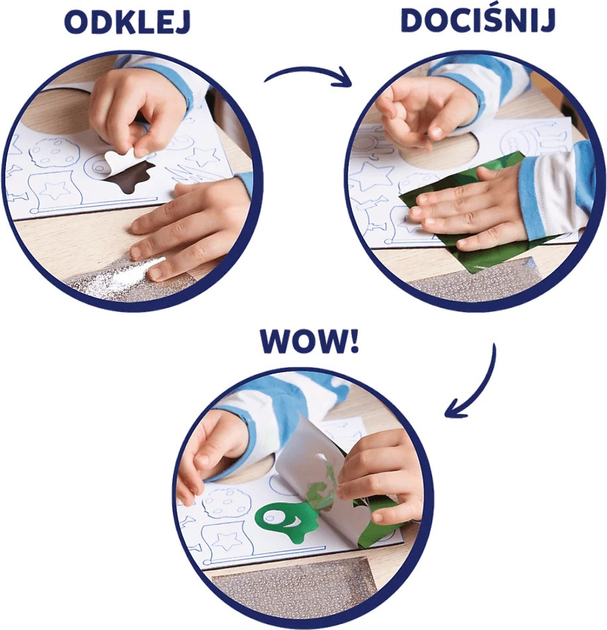 ODKLEJ

DOCIŚNIJ

WOW!