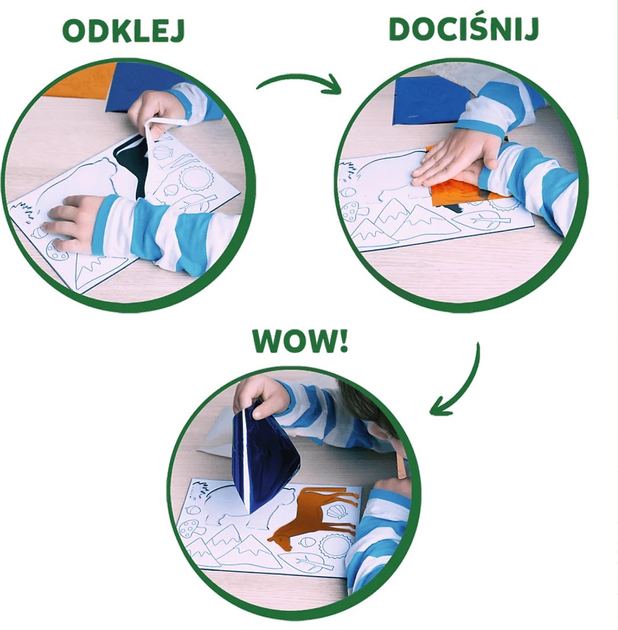 ODKLEJ

DOCIŚNIJ

WOW!