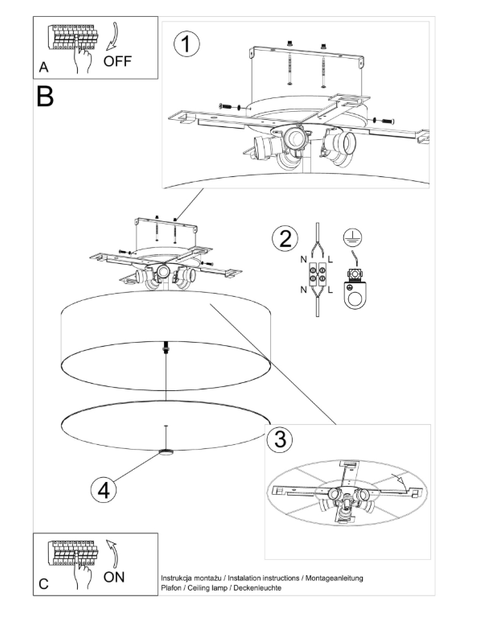 A
OFF

B

1

2
N L
N L

3

4

C
ON

Instrukcja montażu / Instalation instructions / Montageanleitung
Plafon / Ceiling lamp / Deckenleuchte