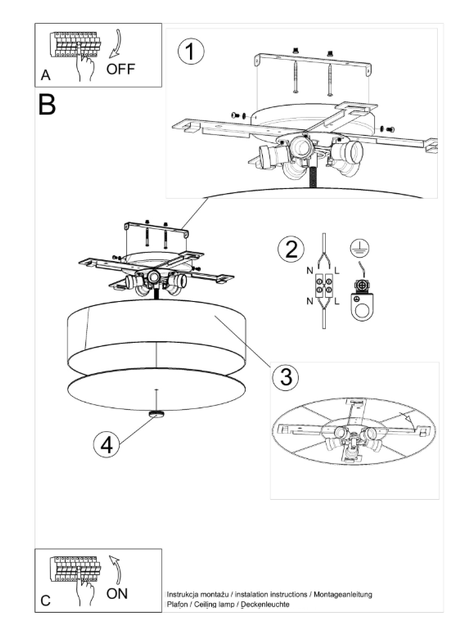 A OFF

B

1

2

N L

N L

3

4

C ON

Instrukcja montażu / instalation instructions / Montageanleitung
Plafon / Ceiling lamp / Deckenleuchte