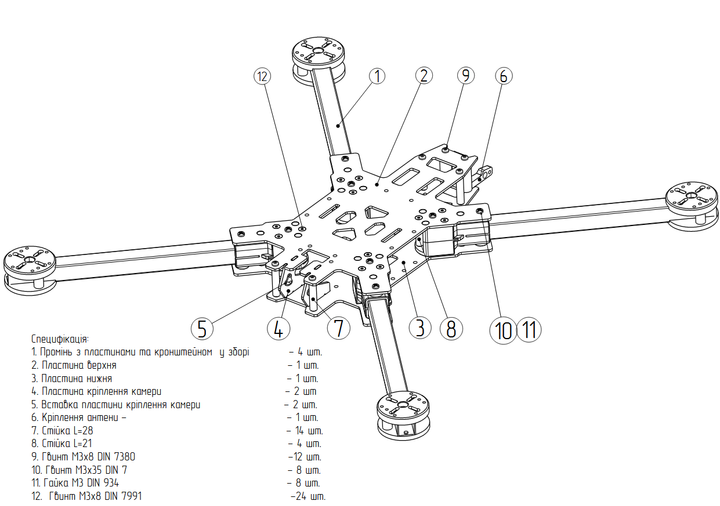 12
1
2
9
6
5
4
7
3
8
10
11

Специфікація:
1. Промінь з пластинами та кронштейном у зборі – 4 шт.
2. Пластина верхня – 1 шт.
3. Пластина нижня – 1 шт.
4. Пластина кріплення камери – 2 шт
5. Вставка пластини кріплення камери – 2 шт.
6. Кріплення антени – – 1 шт.
7. Стійка L=28 – 14 шт.
8. Стійка L=21 – 4 шт.
9. Гвинт М3х8 DIN 7380 –12 шт.
10. Гвинт М3х35 DIN 7 – 8 шт.
11. Гайка М3 DIN 934 – 8 шт.
12. Гвинт М3х8 DIN 7991 –24 шт.