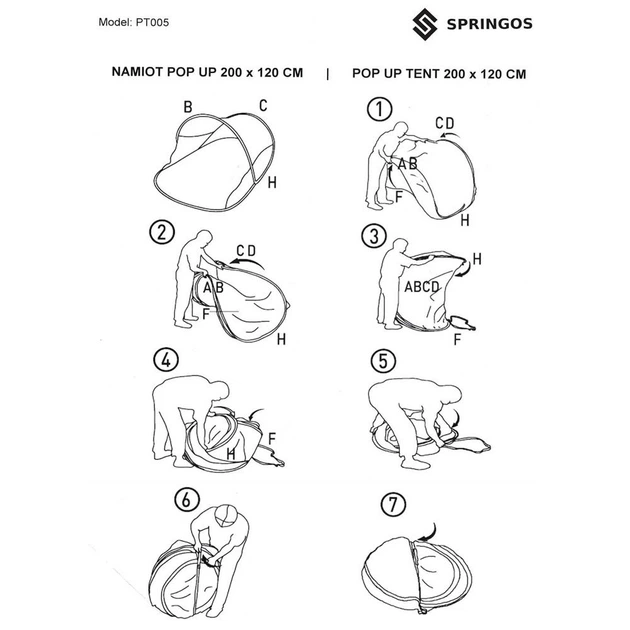 Model: PT005

SPRINGOS

NAMIOT POP UP 200 x 120 CM | POP UP TENT 200 x 120 CM

B
C
H

1
CD
AB
F
H

2
CD
AB
F
H

3
H
ABCD
F

4
F
H

5

6

7