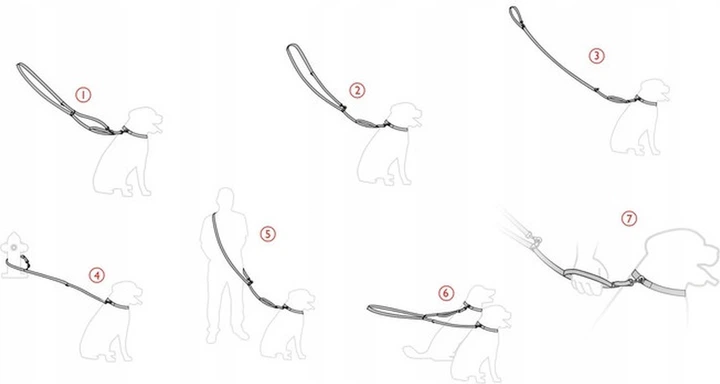 1
2
3
4
5
6
7