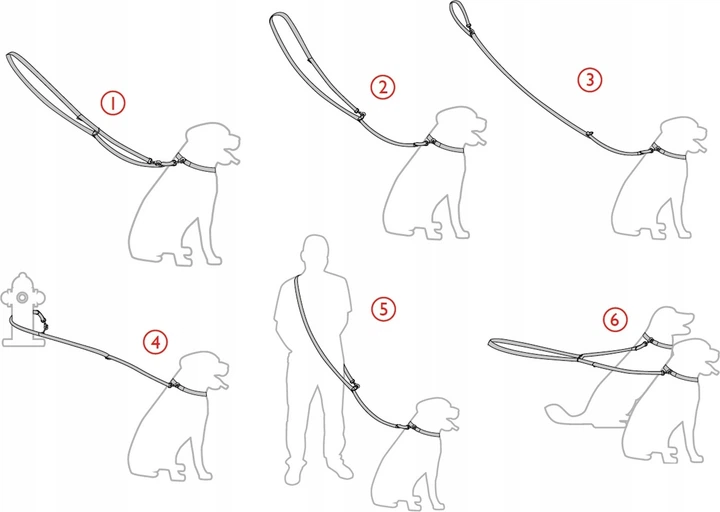 1

2

3

4

5

6