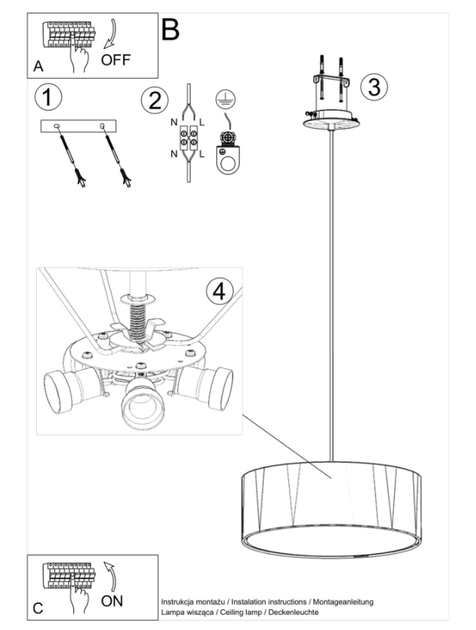 A
OFF
B
1
2
N
L
N
L
3
4
C
ON
Instrukcja montażu / Instalation instructions / Montageanleitung
Lampa wisząca / Ceiling lamp / Deckenleuchte