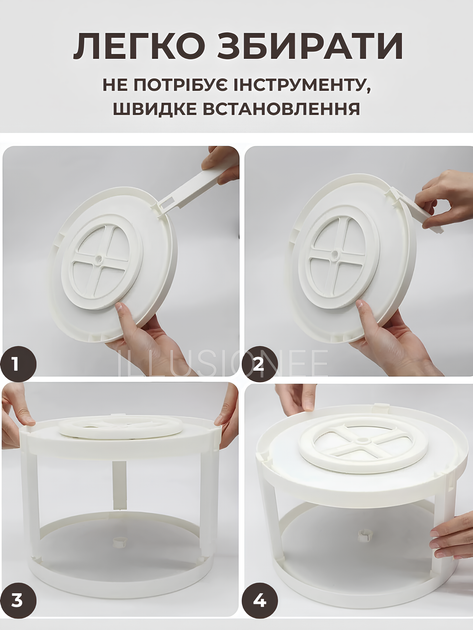 ЛЕГКО ЗБИРАТИ
НЕ ПОТРІБУЄ ІНСТРУМЕНТУ, ШВИДКЕ ВСТАНОВЛЕННЯ

1
2
ILLUSIONEE
3
4