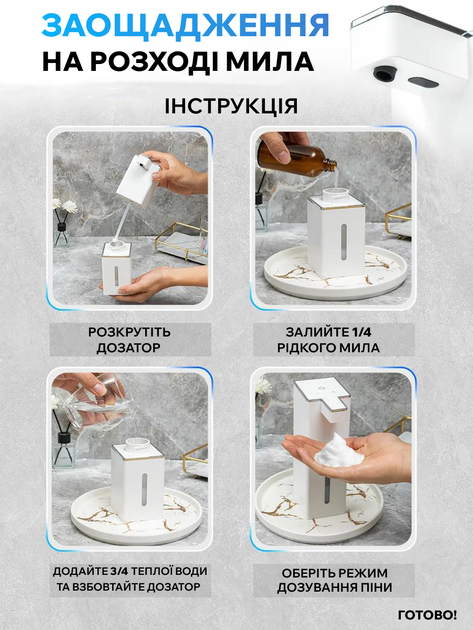 ЗАОЩАДЖЕННЯ
НА РОЗХОДІ МИЛА

ІНСТРУКЦІЯ

РОЗКРУТІТЬ ДОЗАТОР

ЗАЛИЙТЕ 1/4 РІДКОГО МИЛА

ДОДАЙТЕ 3/4 ТЕПЛОЇ ВОДИ ТА ВЗБОВТАЙТЕ ДОЗАТОР

ОБЕРІТЬ РЕЖИМ ДОЗУВАННЯ ПІНИ

ГОТОВО!