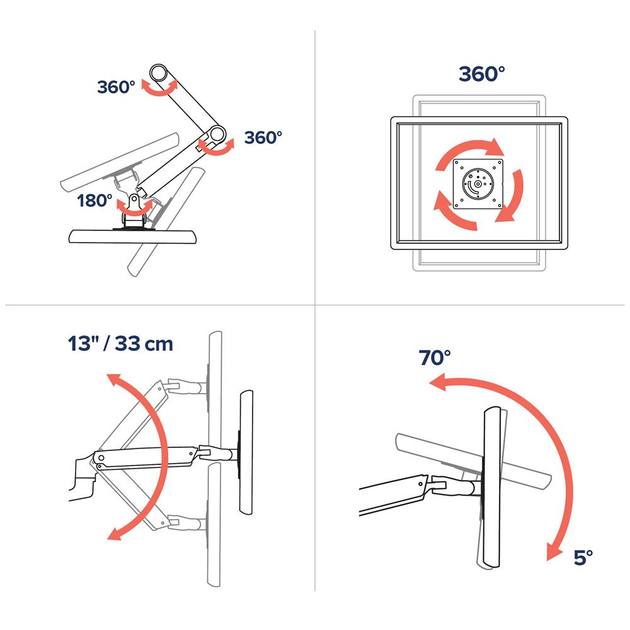 360°
360°
180°

360°

13" / 33 cm

70°
5°