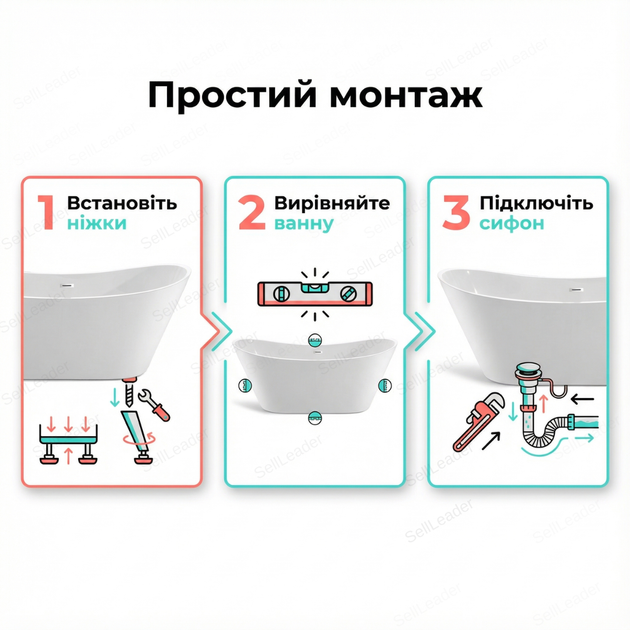 Простий монтаж

1 Встановіть ніжки

2 Вирівняйте ванну

3 Підключіть сифон

SellLeader