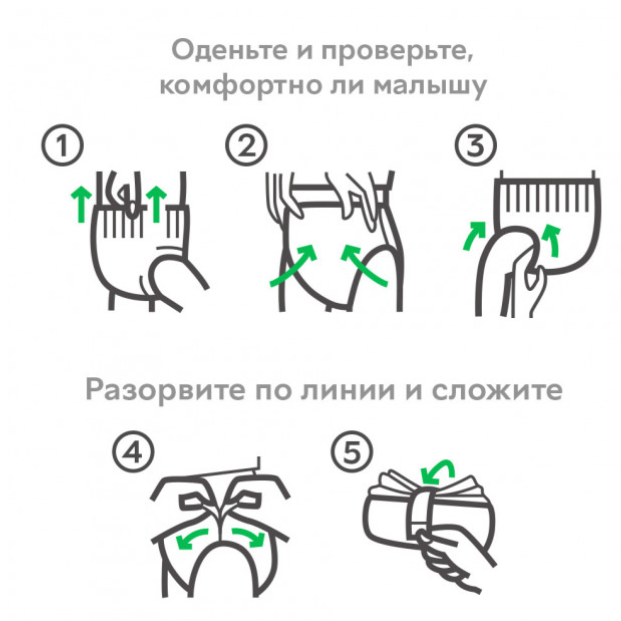 Оденьте и проверьте, комфортно ли малышу

1

2

3

Разорвите по линии и сложите

4

5