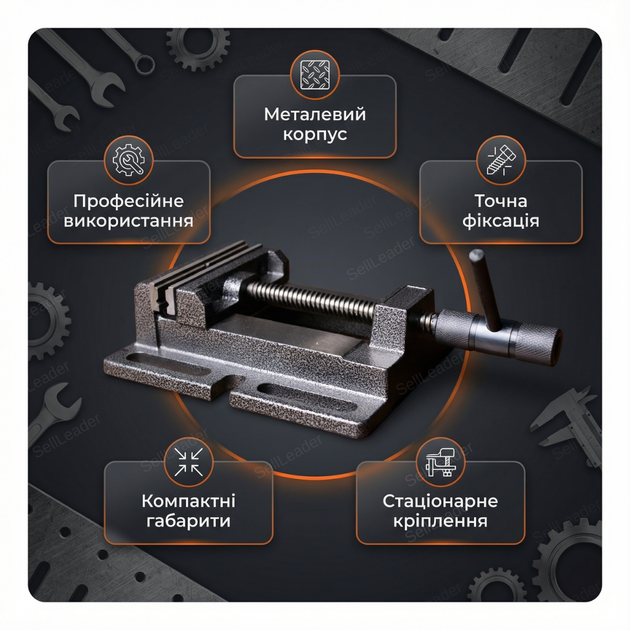 Металевий корпус

Професійне використання

Точна фіксація

Компактні габарити

Стаціонарне кріплення

SellLeader