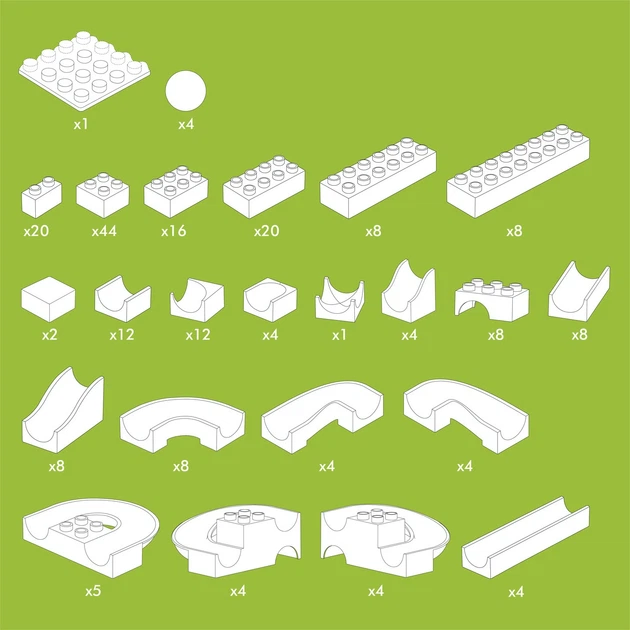 x1
x4

x20
x44
x16
x20
x8
x8

x2
x12
x12
x4
x1
x4
x8
x8

x8
x8
x4
x4

x5
x4
x4
x4