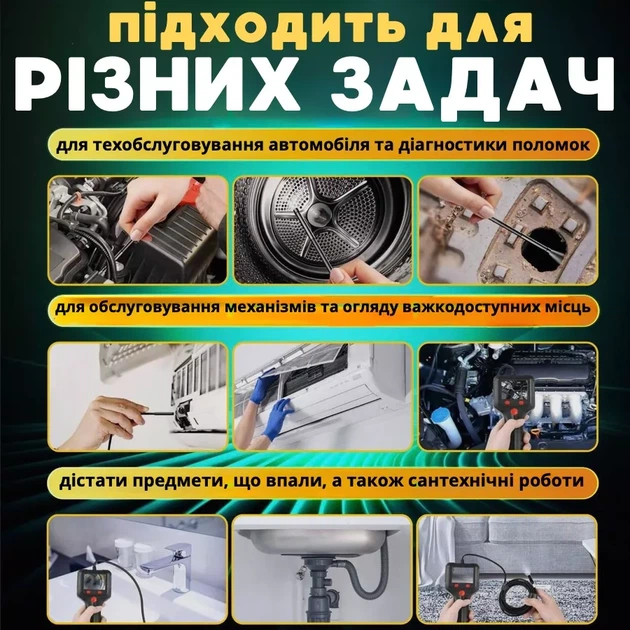 підходить для
РІЗНИХ ЗАДАЧ

для техобслуговування автомобіля та діагностики поломок

для обслуговування механізмів та огляду важкодоступних місць

дістати предмети, що впали, а також сантехнічні роботи