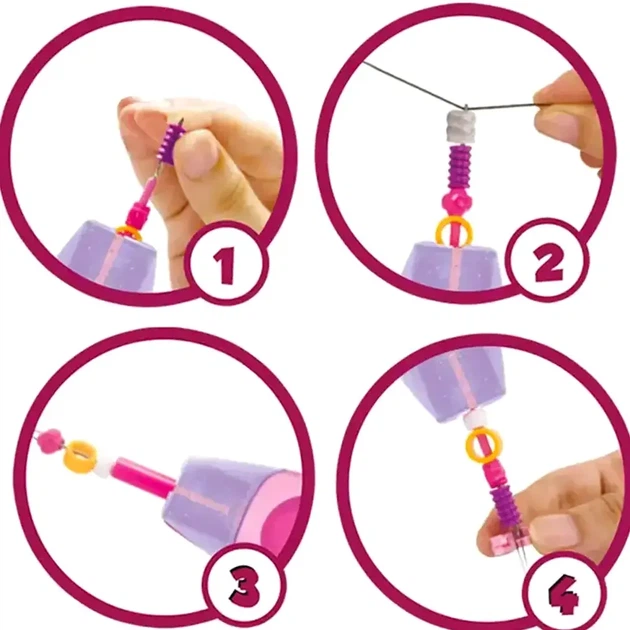 1

2

3

4