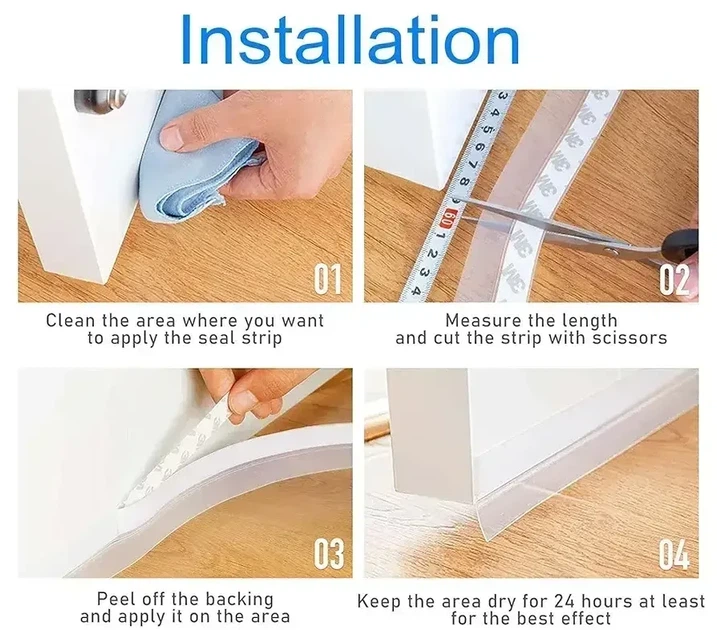 Installation

01

Clean the area where you want to apply the seal strip

02

Measure the length and cut the strip with scissors

03

Peel off the backing and apply it on the area

04

Keep the area dry for 24 hours at least for the best effect