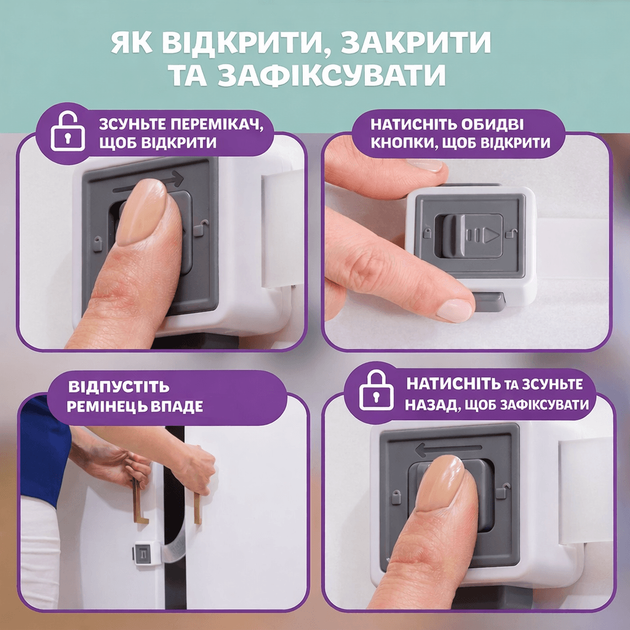 ЯК ВІДКРИТИ, ЗАКРИТИ ТА ЗАФІКСУВАТИ

ЗСУНЬТЕ ПЕРЕМІКАЧ, ЩОБ ВІДКРИТИ

НАТИСНІТЬ ОБИДВІ КНОПКИ, ЩОБ ВІДКРИТИ

ВІДПУСТІТЬ РЕМІНЕЦЬ ВПАДЕ

НАТИСНІТЬ ТА ЗСУНЬТЕ НАЗАД, ЩОБ ЗАФІКСУВАТИ