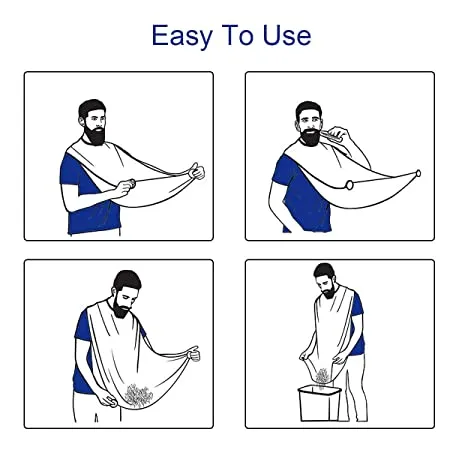 Easy To Use