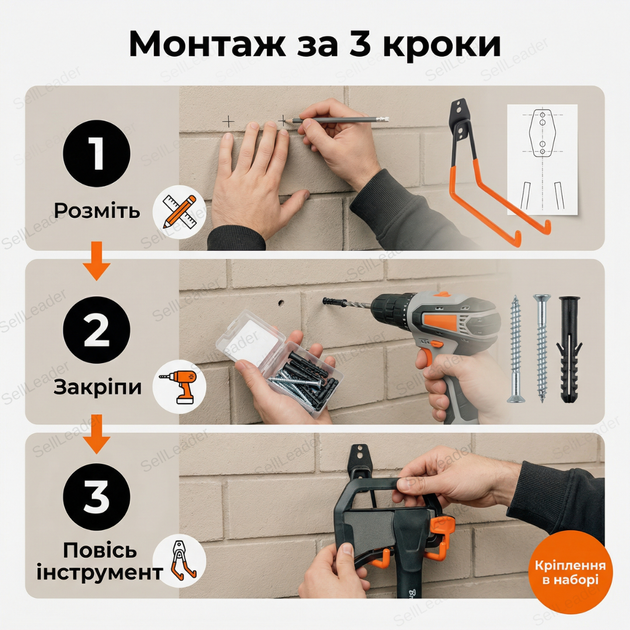 Монтаж за 3 кроки

1
Розміть

2
Закріпи

3
Повісь інструмент

Кріплення в наборі

SellLeader