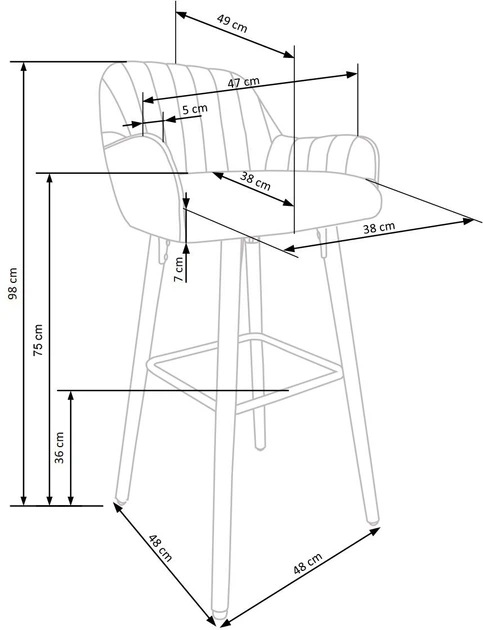 49 cm
47 cm
5 cm
38 cm
38 cm
7 cm
98 cm
75 cm
36 cm
48 cm
48 cm