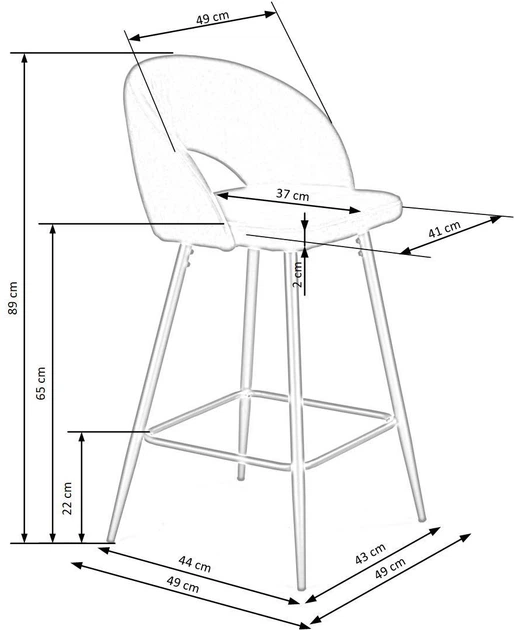 49 cm
37 cm
41 cm
2 cm
89 cm
65 cm
22 cm
44 cm
49 cm
43 cm
49 cm