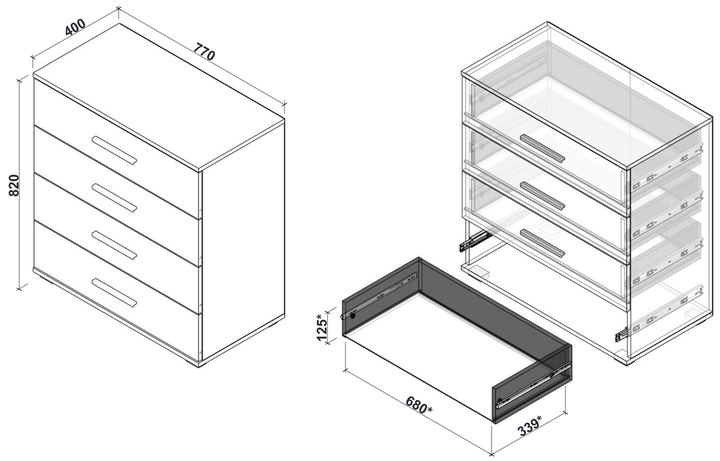 400
770
820
125*
680*
339*