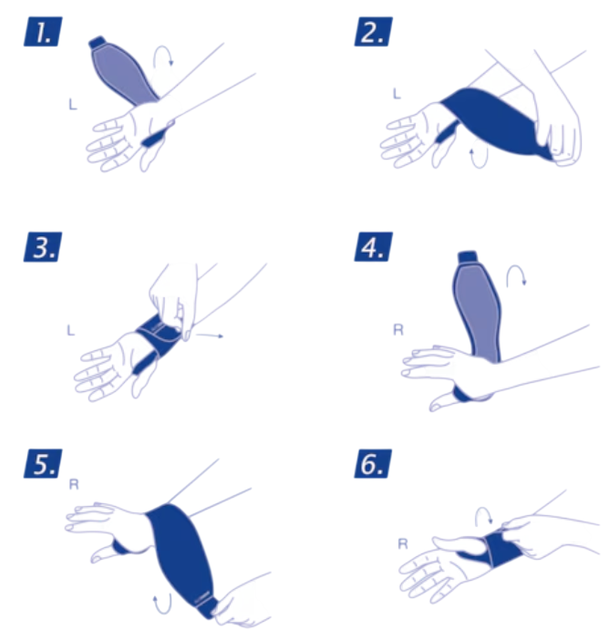 1.

L

2.

L

3.

L

4.

R

5.

R

6.

R