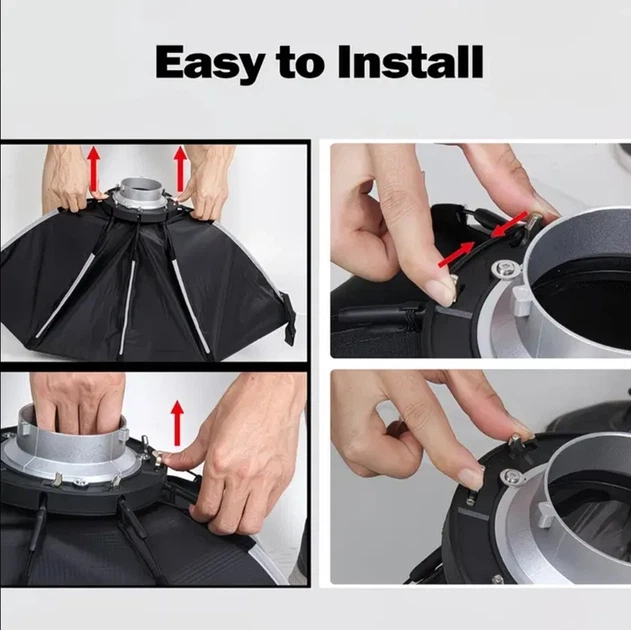 Easy to Install